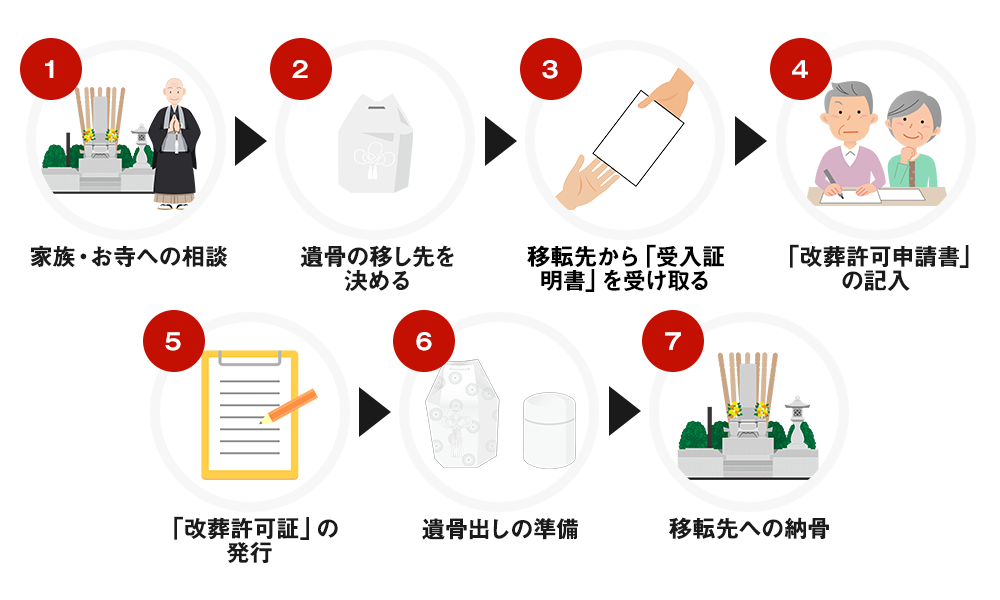 1

家族・お寺への相談

2

遺骨の移し先を決める

3

移転先から「受入証明書」を受け取る

4

「改葬許可申請書」の記入

5

「改葬許可証」の発行

6

遺骨出しの準備

7

移転先への納骨